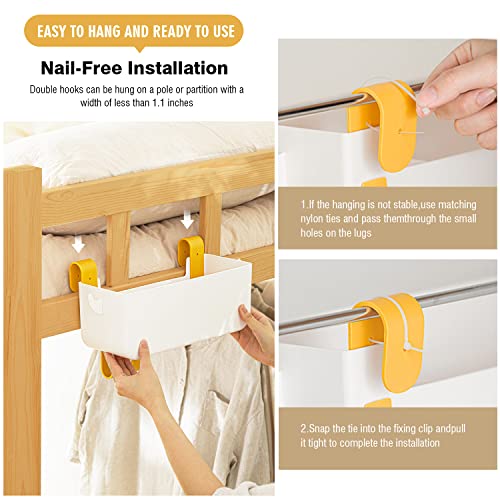 EASY TO HANG AND READY TO USE

Nail-Free Installation

Double hooks can be hung on a pole or partition with a width of less than 1.1 inches

1.If the hanging is not stable,use matching nylon ties and pass themthrough the small holes on the lugs

2.Snap the tie into the fixing clip andpull it tight to complete the installation