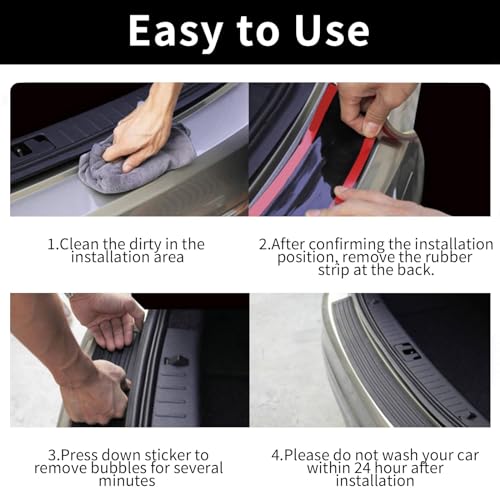 Easy to Use

1.Clean the dirty in the installation area

2.After confirming the installation position, remove the rubber strip at the back.

3.Press down sticker to remove bubbles for several minutes

4.Please do not wash your car within 24 hour after installation