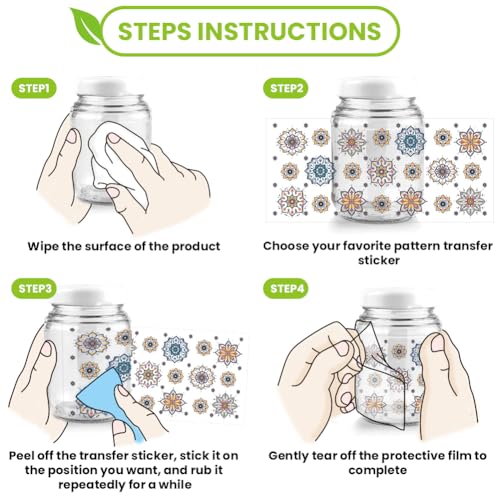 STEPS INSTRUCTIONS

STEP1

Wipe the surface of the product

STEP2

Choose your favorite pattern transfer sticker

STEP3

Peel off the transfer sticker, stick it on the position you want, and rub it repeatedly for a while

STEP4

Gently tear off the protective film to complete