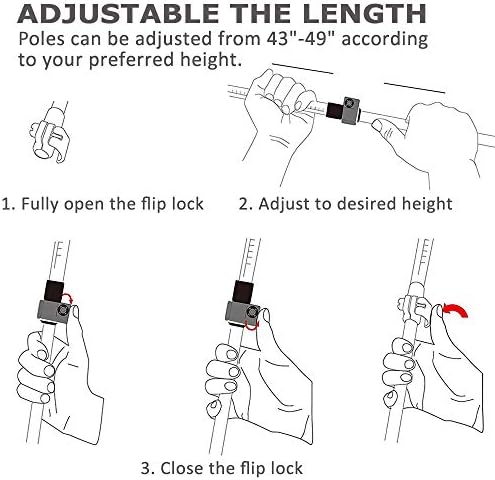 ADJUSTABLE THE LENGTH
Poles can be adjusted from 43"-49" according to your preferred height.

1. Fully open the flip lock

2. Adjust to desired height

3. Close the flip lock