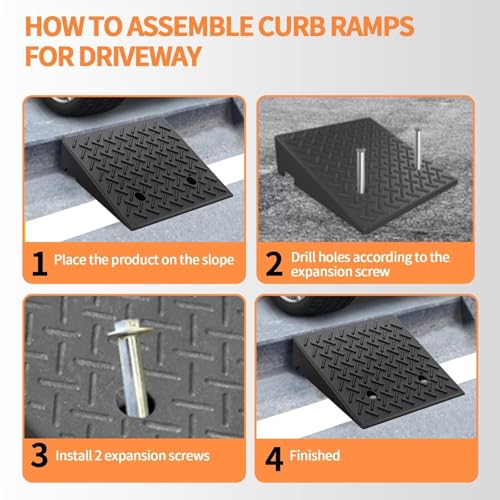 HOW TO ASSEMBLE CURB RAMPS FOR DRIVEWAY

1 Place the product on the slope

2 Drill holes according to the expansion screw

3 Install 2 expansion screws

4 Finished