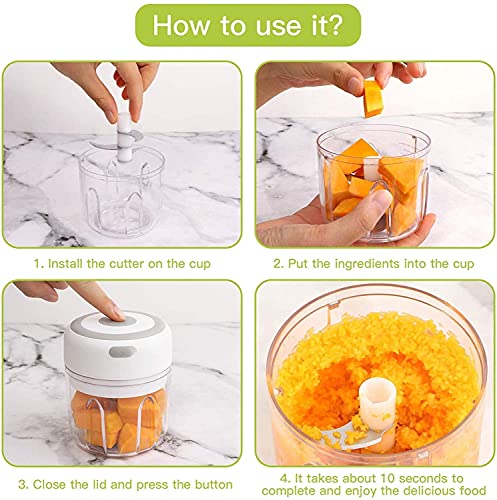 How to use it?

1. Install the cutter on the cup

2. Put the ingredients into the cup

3. Close the lid and press the button

4. It takes about 10 seconds to complete and enjoy the delicious food