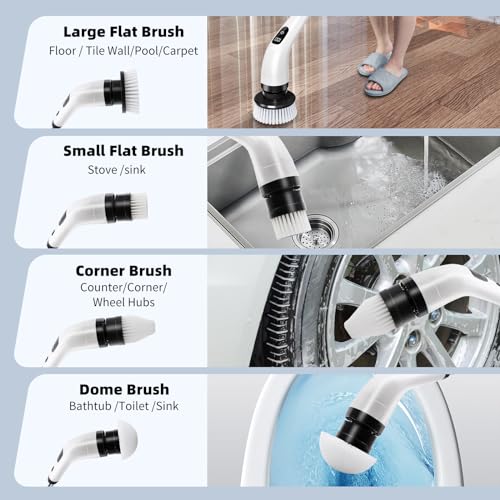 Large Flat Brush
Floor / Tile Wall/Pool/Carpet

Small Flat Brush
Stove /sink

Corner Brush
Counter/Corner/
Wheel Hubs

Dome Brush
Bathtub /Toilet /Sink