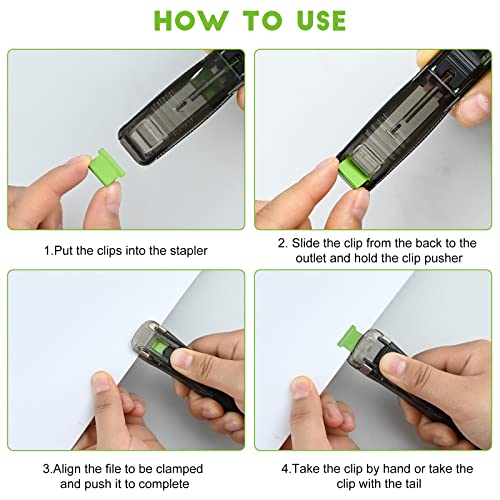 HOW TO USE

1.Put the clips into the stapler

2. Slide the clip from the back to the outlet and hold the clip pusher

3.Align the file to be clamped and push it to complete

4.Take the clip by hand or take the clip with the tail