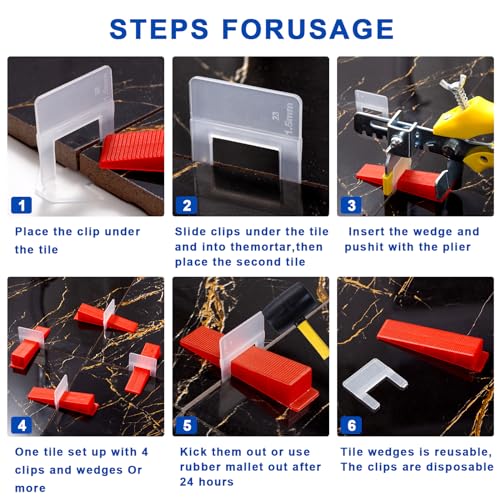 STEPS FORUSAGE

1

Place the clip under the tile

2

Slide clips under the tile and into themortar,then place the second tile

3

Insert the wedge and pushit with the plier

4

One tile set up with 4 clips and wedges Or more

5

Kick them out or use rubber mallet out after 24 hours

6

Tile wedges is reusable, The clips are disposable