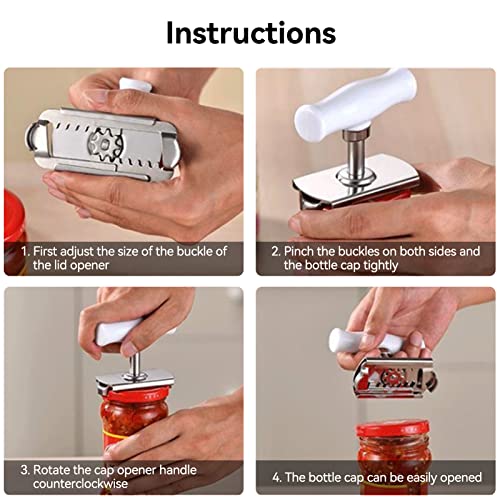 Instructions

1. First adjust the size of the buckle of the lid opener

2. Pinch the buckles on both sides and the bottle cap tightly

3. Rotate the cap opener handle counterclockwise

4. The bottle cap can be easily opened