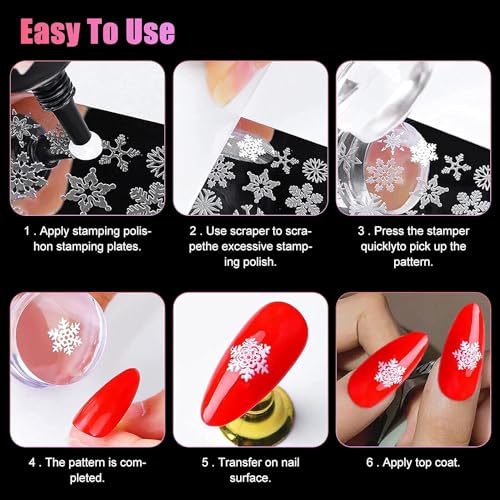 Easy To Use

1 . Apply stamping polishon stamping plates.

2 . Use scraper to scrapethe excessive stamping polish.

3 . Press the stamper quicklyto pick up the pattern.

4 . The pattern is completed.

5 . Transfer on nail surface.

6 . Apply top coat.