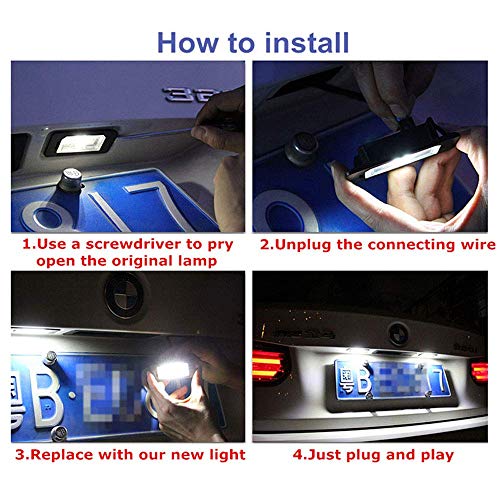 How to install

1.Use a screwdriver to pry open the original lamp

2.Unplug the connecting wire

3.Replace with our new light

4.Just plug and play