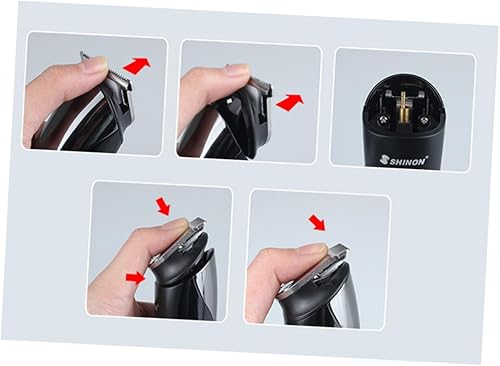 SHINON