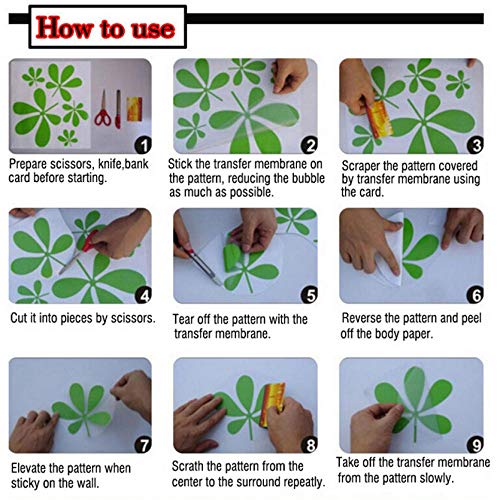 How to use

1
Prepare scissors, knife,bank card before starting.

2
Stick the transfer membrane on the pattern, reducing the bubble as much as possible.

3
Scraper the pattern covered by transfer membrane using the card.

4
Cut it into pieces by scissors.

5
Tear off the pattern with the transfer membrane.

6
Reverse the pattern and peel off the body paper.

7
Elevate the pattern when sticky on the wall.

8
Scrath the pattern from the center to the surround repeatly.

9
Take off the transfer membrane from the pattern slowly.