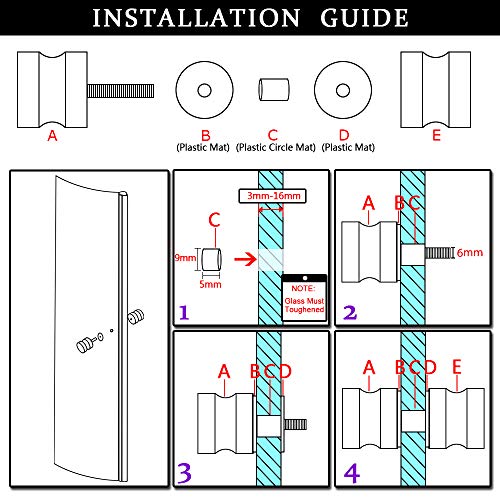 INSTALLATION GUIDE

A

B
(Plastic Mat)

C
(Plastic Circle Mat)

D
(Plastic Mat)

E

3mm-16mm

C

9mm

5mm

NOTE:
Glass Must Toughened

1

A B C

6mm

2

A B C D

3

A B C D E

4