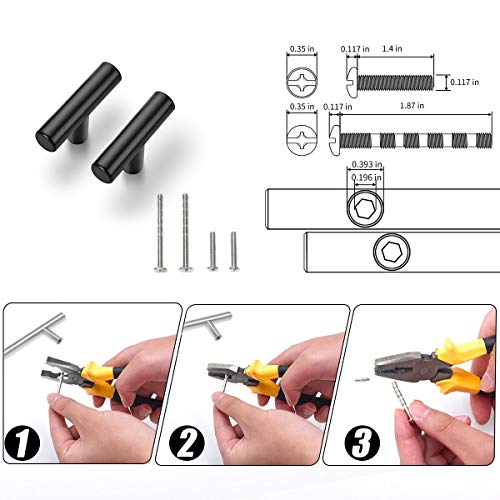 0.35 in
0.117 in
1.4 in
0.117 in
0.35 in
0.117 in
1.87 in
0.393 in
0.196 in

1
2
3