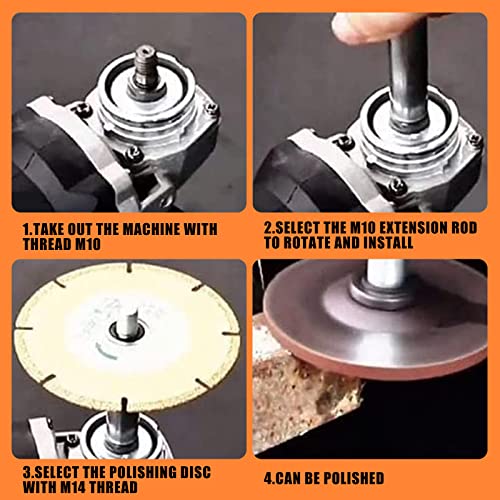 1.TAKE OUT THE MACHINE WITH THREAD M10

2.SELECT THE M10 EXTENSION ROD TO ROTATE AND INSTALL

3.SELECT THE POLISHING DISC WITH M14 THREAD

4.CAN BE POLISHED