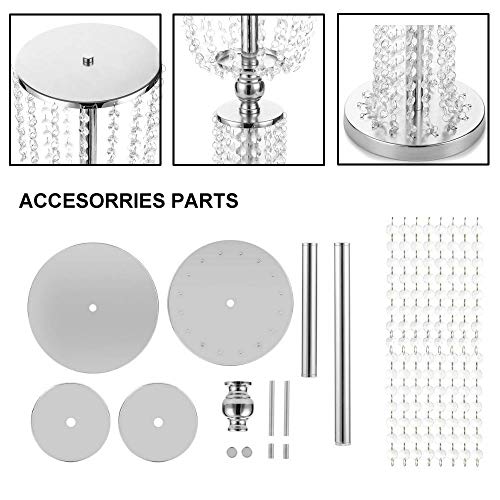 ACCESORRIES PARTS