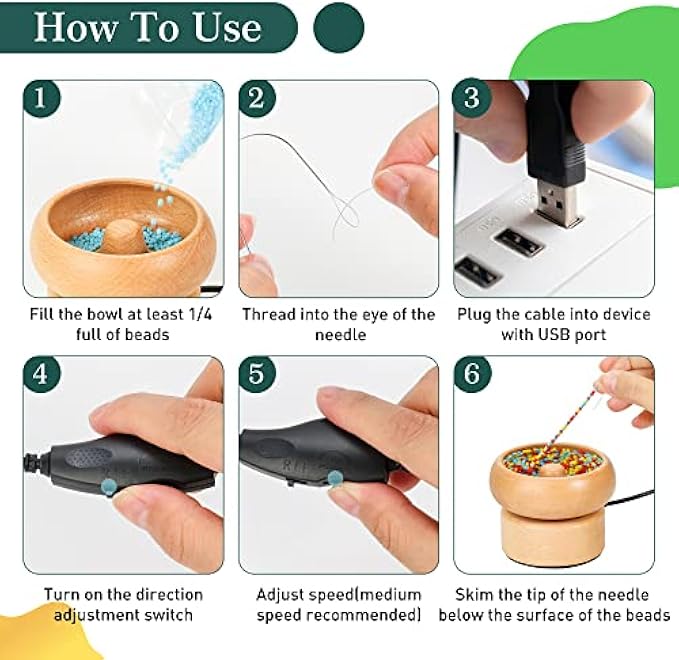 How To Use

1

Fill the bowl at least 1/4 full of beads

2

Thread into the eye of the needle

3

Plug the cable into device with USB port

4

Turn on the direction adjustment switch

5

Adjust speed(medium speed recommended)

6

Skim the tip of the needle below the surface of the beads