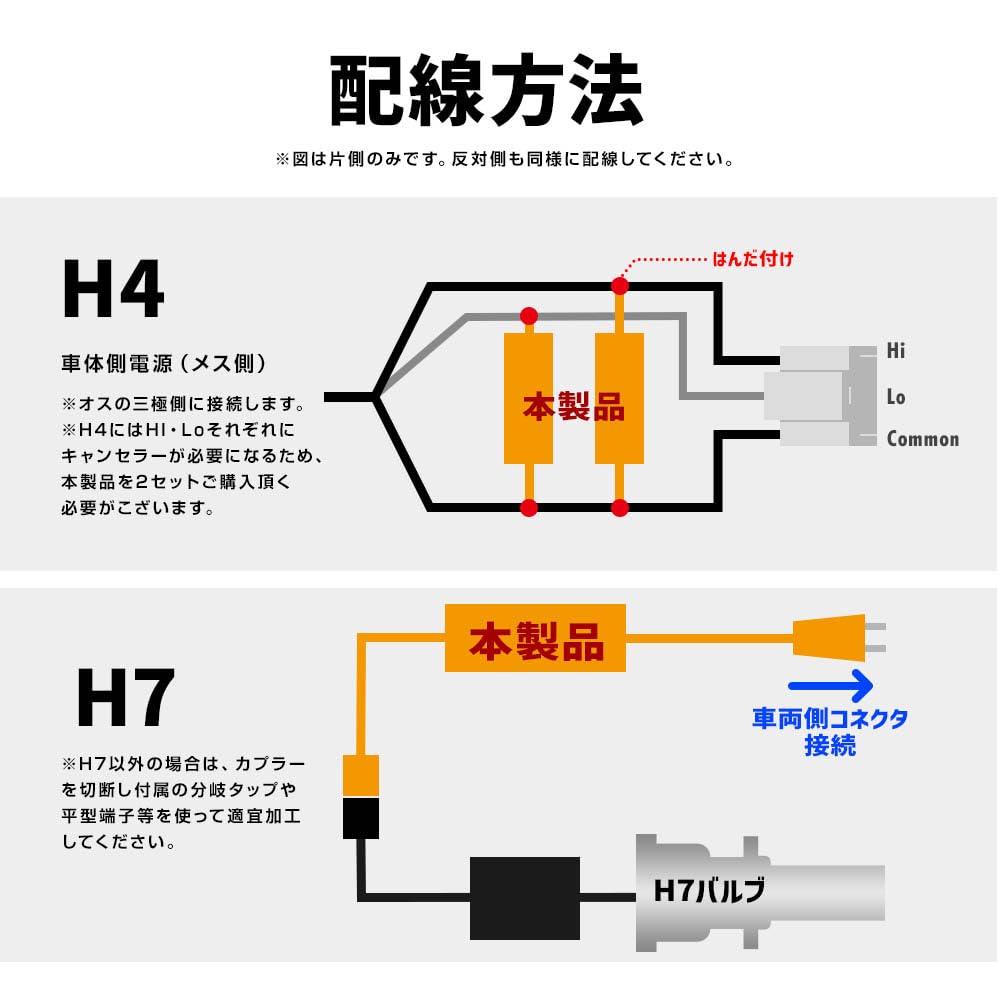 配線方法

※図は片側のみです。反対側も同様に配線してください。

H4

車体側電源（メス側）

※オスの三極側に接続します。
※H4にはHI・Loそれぞれにキャンセラーが必要になるため、本製品を2セットご購入頂く必要がございます。

はんだ付け

本製品

Hi
Lo
Common

H7

※H7以外の場合は、カプラーを切断し付属の分岐タップや平型端子等を使って適宜加工してください。

本製品

車両側コネクタ接続

H7バルブ