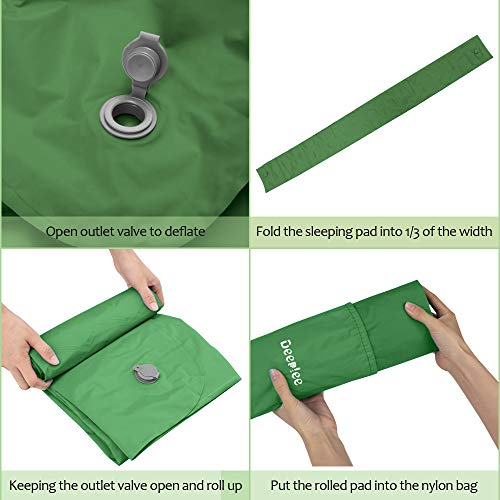 Open outlet valve to deflate

Fold the sleeping pad into 1/3 of the width

Deeplee

Keeping the outlet valve open and roll up

Put the rolled pad into the nylon bag