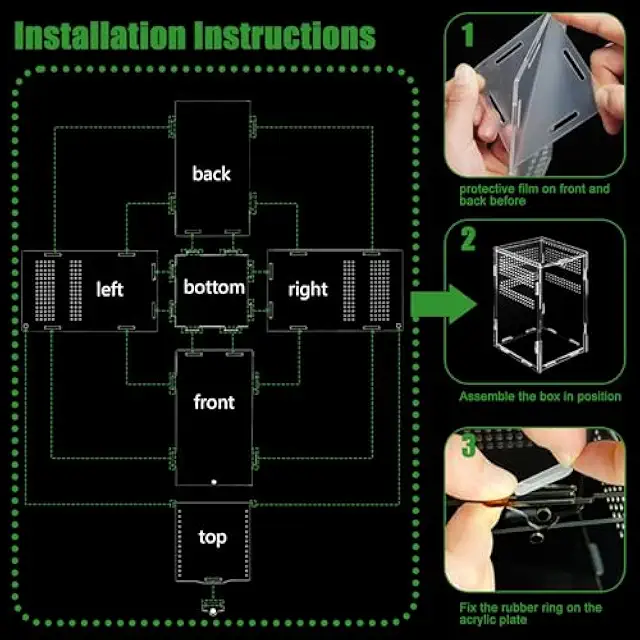 Installation Instructions

back

left

bottom

right

front

top

1

protective film on front and back before

2

Assemble the box in position

3

Fix the rubber ring on the acrylic plate