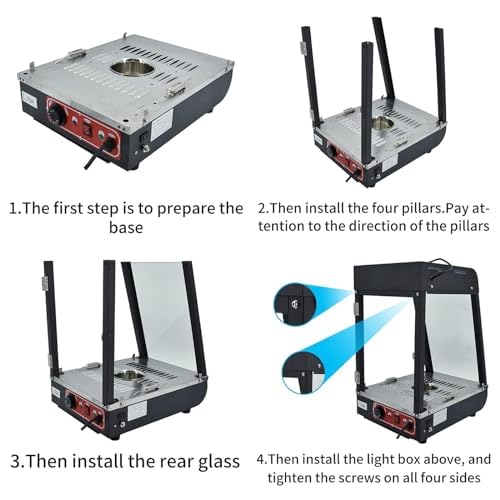 1.The first step is to prepare the base

2.Then install the four pillars.Pay attention to the direction of the pillars

3.Then install the rear glass

4.Then install the light box above, and tighten the screws on all four sides