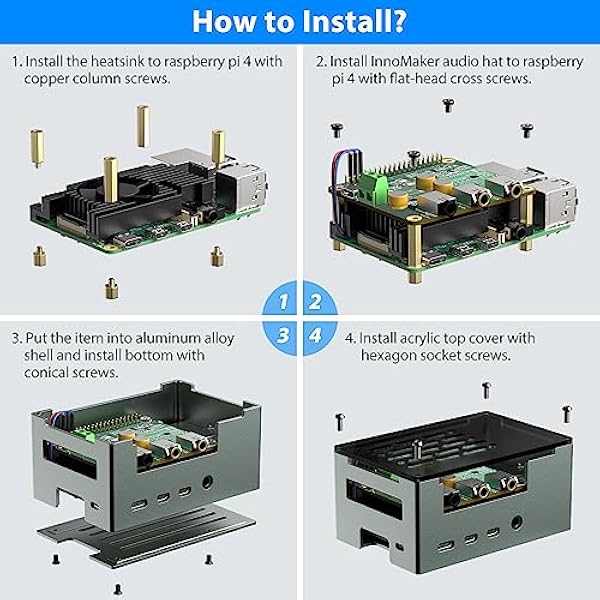 How to Install?

1. Install the heatsink to raspberry pi 4 with copper column screws.

2. Install InnoMaker audio hat to raspberry pi 4 with flat-head cross screws.

1

2

3

4

3. Put the item into aluminum alloy shell and install bottom with conical screws.

4. Install acrylic top cover with hexagon socket screws.