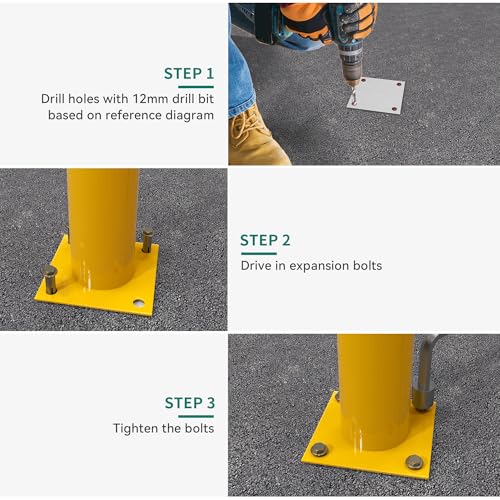 STEP 1
Drill holes with 12mm drill bit based on reference diagram

STEP 2
Drive in expansion bolts

STEP 3
Tighten the bolts