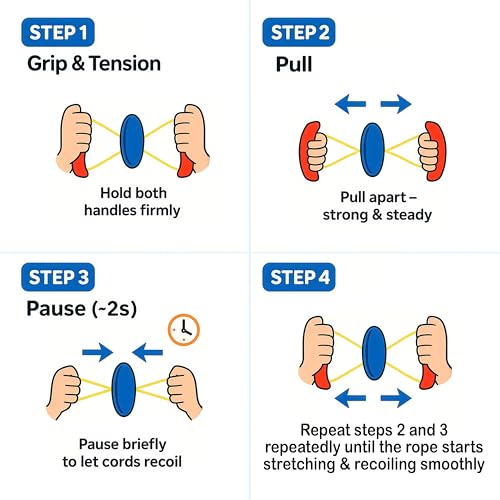 STEP 1
Grip & Tension

Hold both handles firmly

STEP 2
Pull

Pull apart – strong & steady

STEP 3
Pause (~2s)

Pause briefly to let cords recoil

STEP 4

Repeat steps 2 and 3 repeatedly until the rope starts stretching & recoiling smoothly