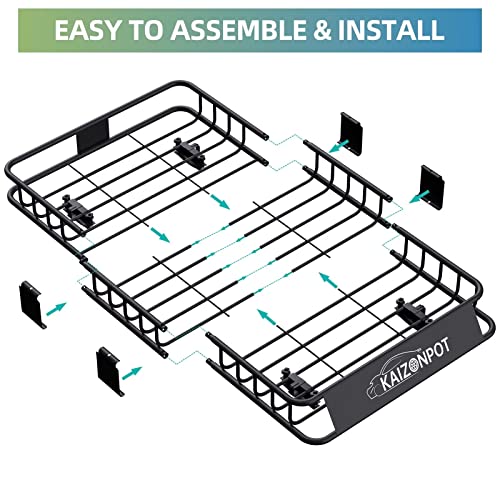 EASY TO ASSEMBLE & INSTALL

KAIZONPOT