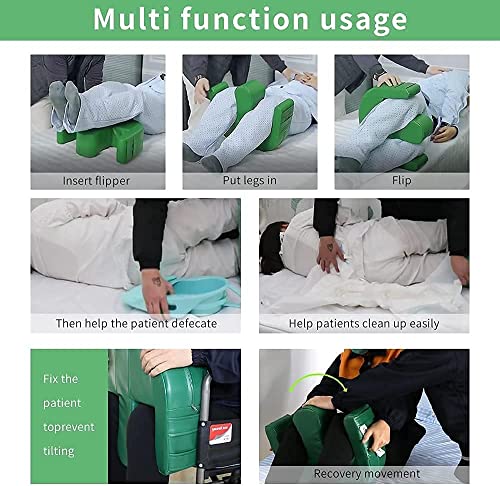 Multi function usage

Insert flipper

Put legs in

Flip

Then help the patient defecate

Help patients clean up easily

Fix the patient toprevent tilting

Recovery movement