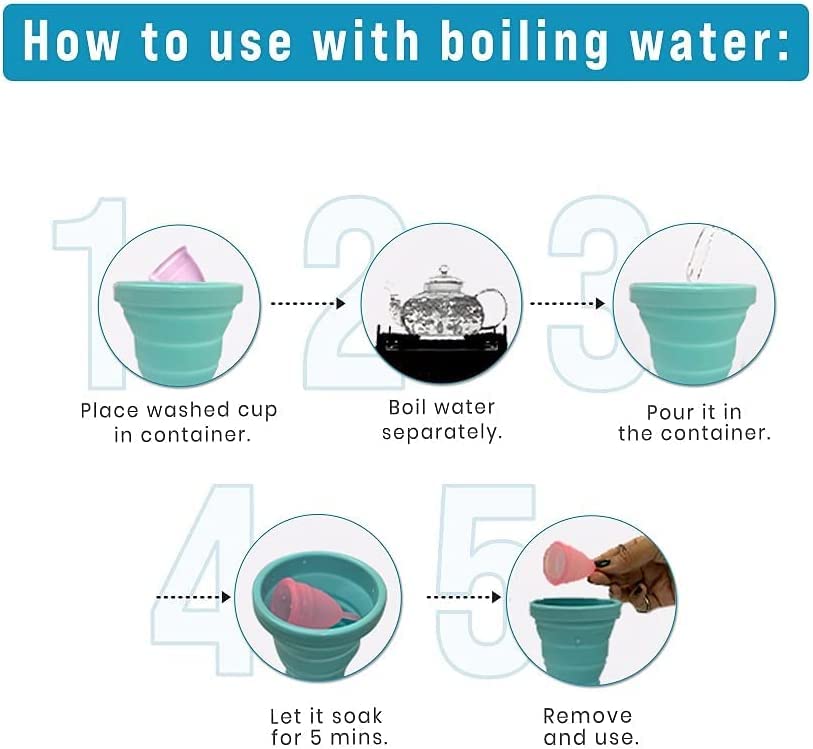 How to use with boiling water:

1

Place washed cup in container.

2

Boil water separately.

3

Pour it in the container.

4

Let it soak for 5 mins.

5

Remove and use.