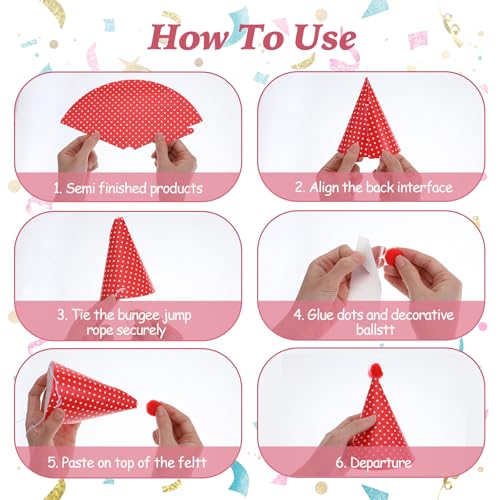 How To Use

1. Semi finished products

2. Align the back interface

3. Tie the bungee jump rope securely

4. Glue dots and decorative ballstt

5. Paste on top of the feltt

6. Departure