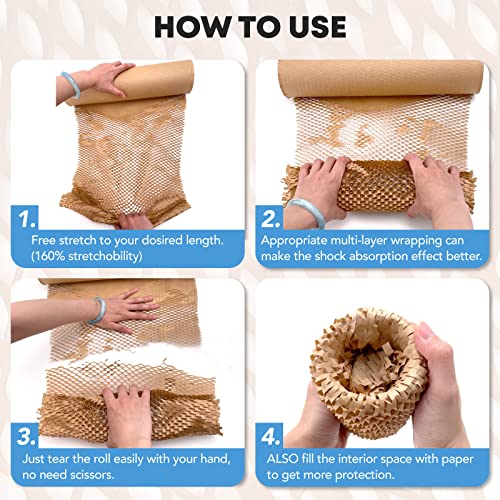 HOW TO USE

1.
Free stretch to your dosired length. (160% stretchobility)

2.
Appropriate multi-layer wrapping can make the shock absorption effect better.

3.
Just tear the roll easily with your hand, no need scissors.

4.
ALSO fill the interior space with paper to get more protection.