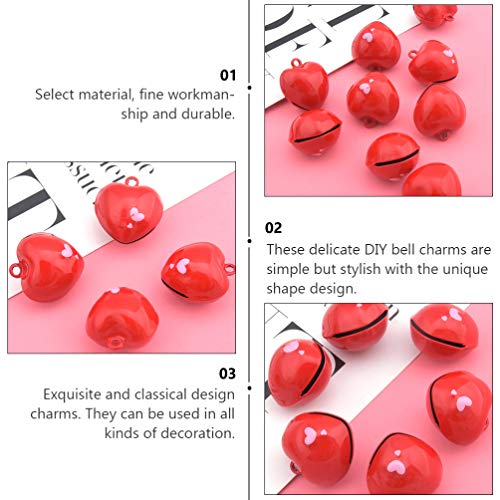 01

Select material, fine workmanship and durable.

02

These delicate DIY bell charms are simple but stylish with the unique shape design.

03

Exquisite and classical design charms. They can be used in all kinds of decoration.