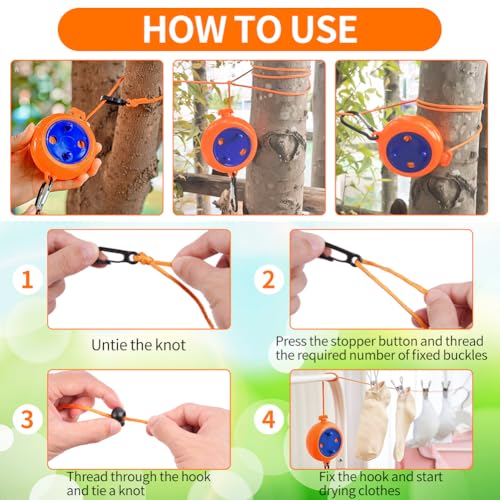 HOW TO USE

1

Untie the knot

2

Press the stopper button and thread the required number of fixed buckles

3

Thread through the hook and tie a knot

4

Fix the hook and start drying clothes