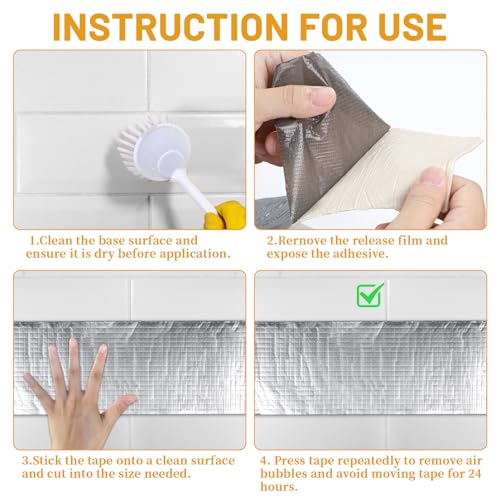 INSTRUCTION FOR USE

1.Clean the base surface and ensure it is dry before application.

2.Rernove the release film and expose the adhesive.

3.Stick the tape onto a clean surface and cut into the size needed.

4. Press tape repeatedly to remove air bubbles and avoid moving tape for 24 hours.