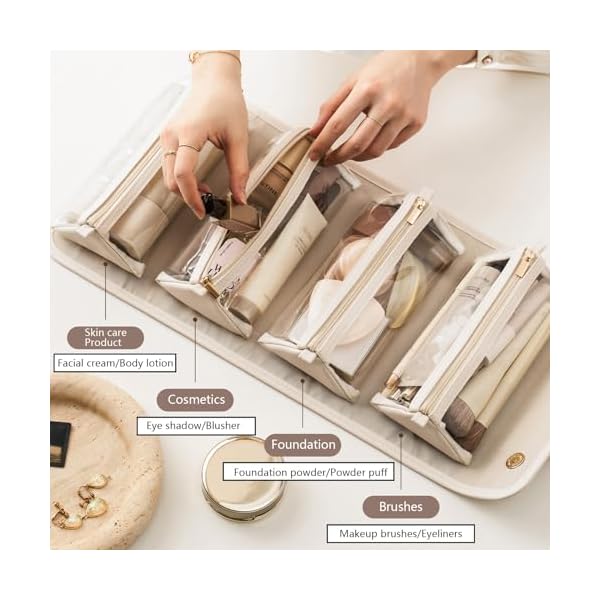 Skin care Product

Facial cream/Body lotion

Cosmetics

Eye shadow/Blusher

Foundation

Foundation powder/Powder puff

Brushes

Makeup brushes/Eyeliners