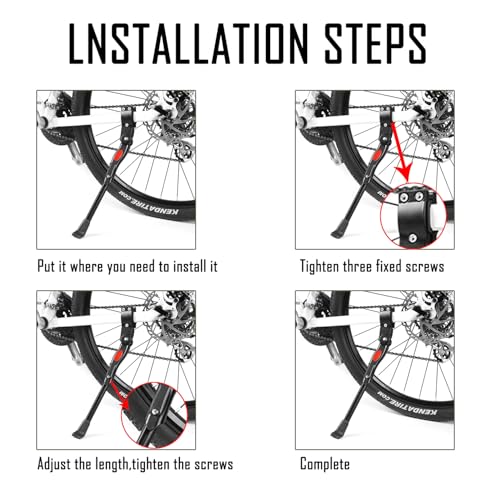 LNSTALLATION STEPS

KENDATIRE.COM

Put it where you need to install it

KENDATIRE.COM

Tighten three fixed screws

Adjust the length,tighten the screws

KENDATIRE.COM

Complete