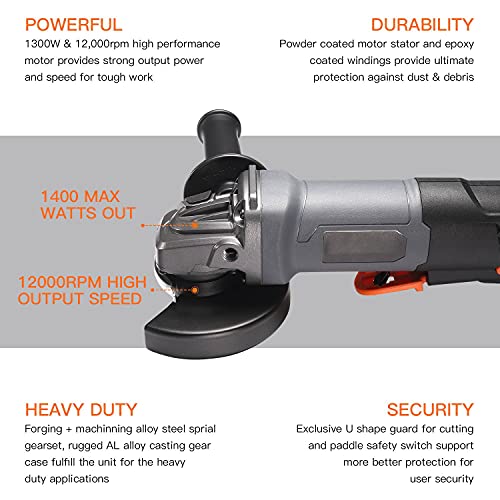 POWERFUL
1300W & 12,000rpm high performance motor provides strong output power and speed for tough work

DURABILITY
Powder coated motor stator and epoxy coated windings provide ultimate protection against dust & debris

1400 MAX WATTS OUT

12000RPM HIGH OUTPUT SPEED

HEAVY DUTY
Forging + machinning alloy steel sprial gearset, rugged AL alloy casting gear case fulfill the unit for the heavy duty applications

SECURITY
Exclusive U shape guard for cutting and paddle safety switch support more better protection for user security