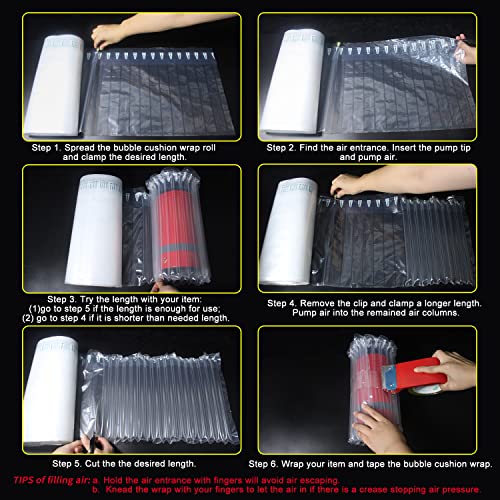 Step 1. Spread the bubble cushion wrap roll and clamp the desired length.

Step 2. Find the air entrance. Insert the pump tip and pump air.

Step 3. Try the length with your item:
(1)go to step 5 if the length is enough for use;
(2) go to step 4 if it is shorter than needed length.

Step 4. Remove the clip and clamp a longer length. Pump air into the remained air columns.

Step 5. Cut the the desired length.

Step 6. Wrap your item and tape the bubble cushion wrap.

TIPS of filling air: a. Hold the air entrance with fingers will avoid air escaping.
b. Knead the wrap with your fingers to let the air in if there is a crease stopping air pressure.