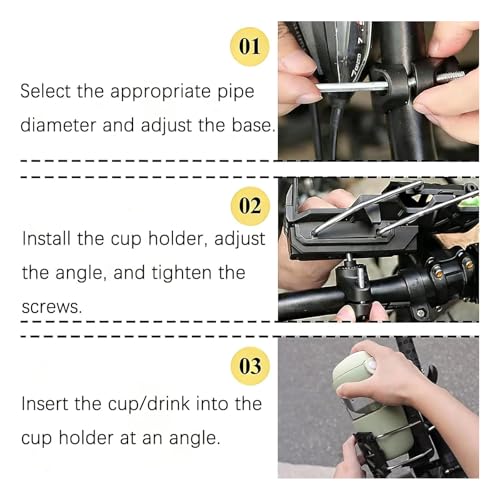 01

Select the appropriate pipe diameter and adjust the base.

02

Install the cup holder, adjust the angle, and tighten the screws.

03

Insert the cup/drink into the cup holder at an angle.