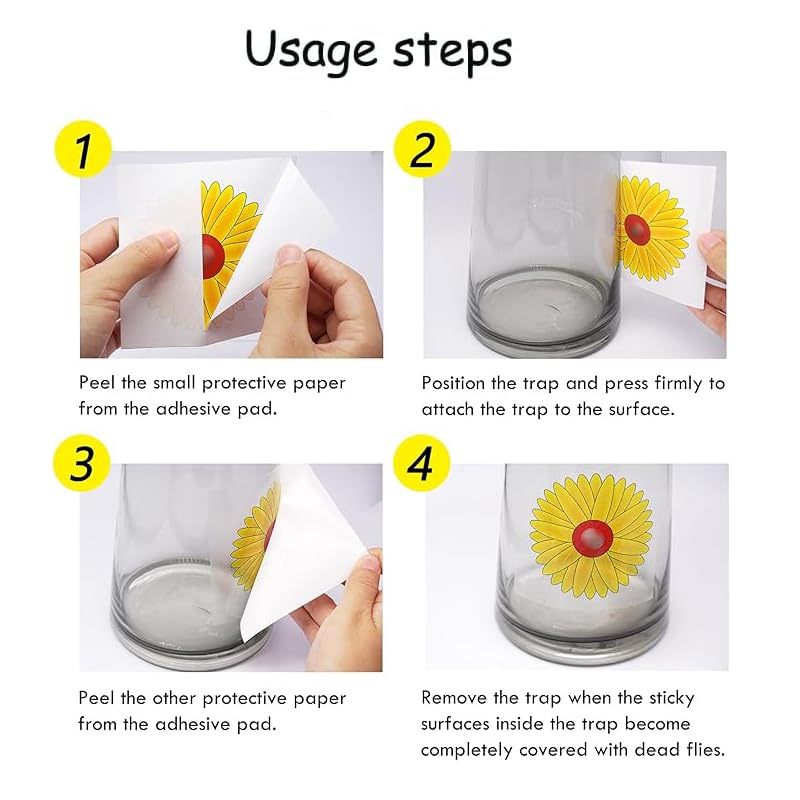 Usage steps

1

Peel the small protective paper from the adhesive pad.

2

Position the trap and press firmly to attach the trap to the surface.

3

Peel the other protective paper from the adhesive pad.

4

Remove the trap when the sticky surfaces inside the trap become completely covered with dead flies.