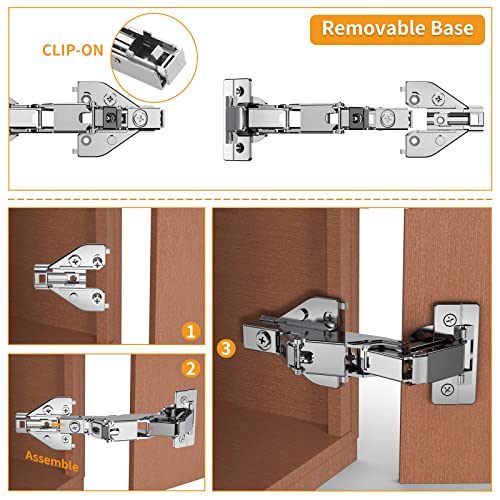 CLIP-ON

Removable Base

1

2

Assemble

3