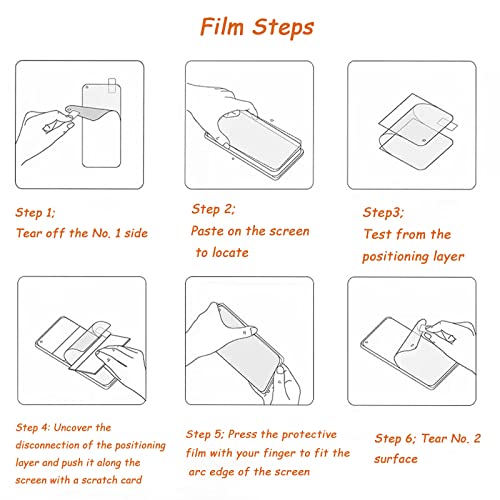 Film Steps

Step 1;
Tear off the No. 1 side

Step 2;
Paste on the screen to locate

Step3;
Test from the positioning layer

Step 4: Uncover the disconnection of the positioning layer and push it along the screen with a scratch card

Step 5; Press the protective film with your finger to fit the arc edge of the screen

Step 6; Tear No. 2 surface