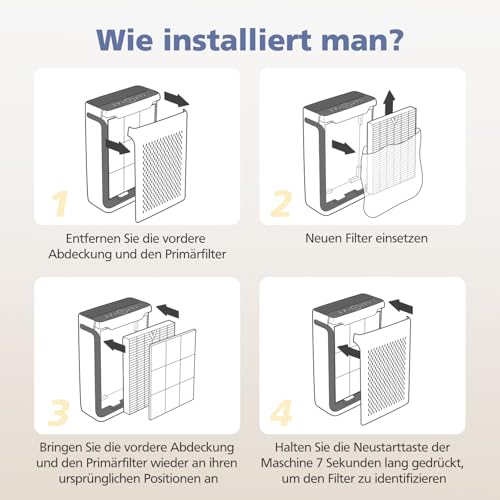 Wie installiert man?

1

Entfernen Sie die vordere Abdeckung und den Primärfilter

2

Neuen Filter einsetzen

3

Bringen Sie die vordere Abdeckung und den Primärfilter wieder an ihren ursprünglichen Positionen an

4

Halten Sie die Neustarttaste der Maschine 7 Sekunden lang gedrückt, um den Filter zu identifizieren