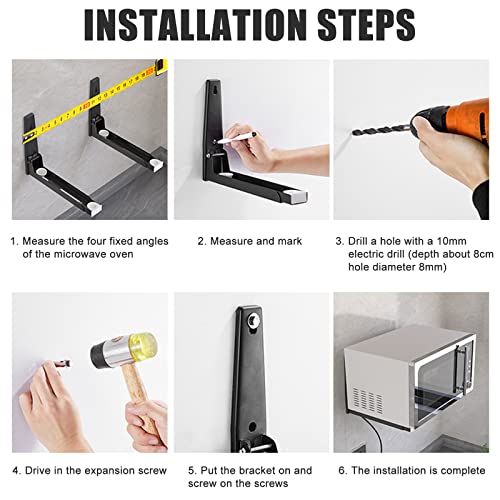 INSTALLATION STEPS

1. Measure the four fixed angles of the microwave oven

2. Measure and mark

3. Drill a hole with a 10mm electric drill (depth about 8cm hole diameter 8mm)

4. Drive in the expansion screw

5. Put the bracket on and screw on the screws

6. The installation is complete