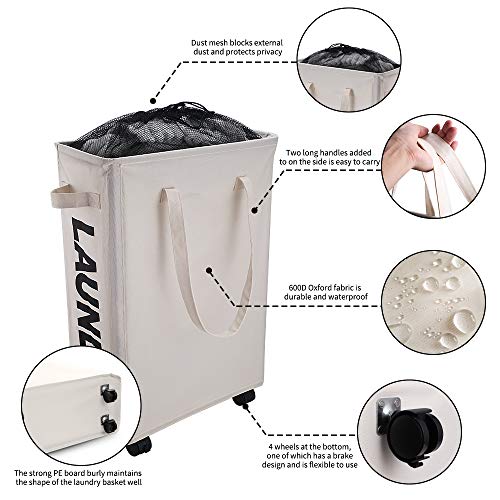 Dust mesh blocks external dust and protects privacy

Two long handles added to on the side is easy to carry

LAUND

600D Oxford fabric is durable and waterproof

4 wheels at the bottom, one of which has a brake design and is flexible to use

The strong PE board burly maintains the shape of the laundry basket well