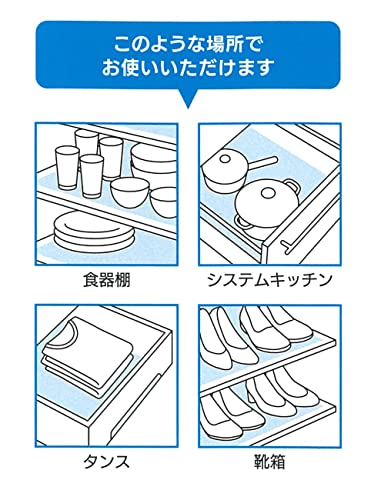 このような場所で
お使いいただけます

食器棚

システムキッチン

タンス

靴箱