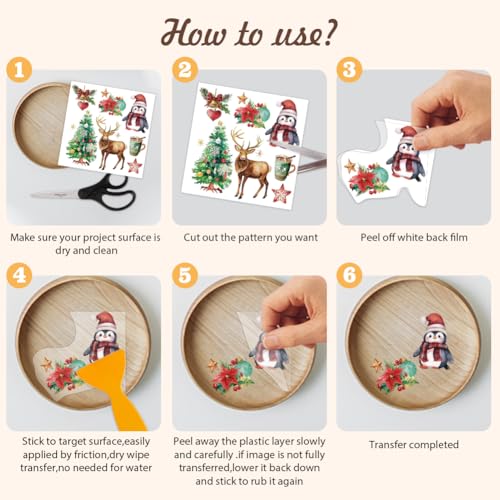 How to use?

1

Make sure your project surface is dry and clean

2

Cut out the pattern you want

3

Peel off white back film

4

Stick to target surface,easily applied by friction,dry wipe transfer,no needed for water

5

Peel away the plastic layer slowly and carefully .if image is not fully transferred,lower it back down and stick to rub it again

6

Transfer completed