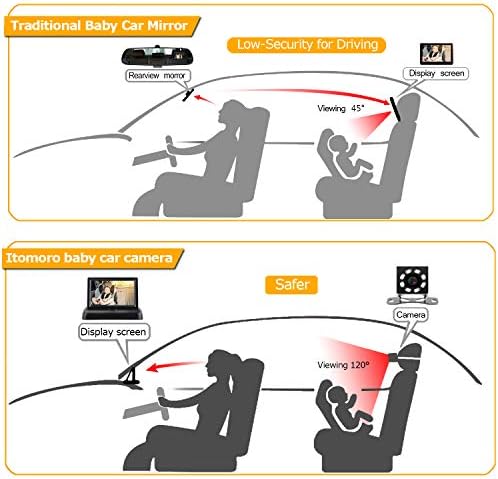 Traditional Baby Car Mirror

Low-Security for Driving

Rearview morror

Display screen

Viewing 45°

Itomoro baby car camera

Safer

Display screen

Camera

Viewing 120°