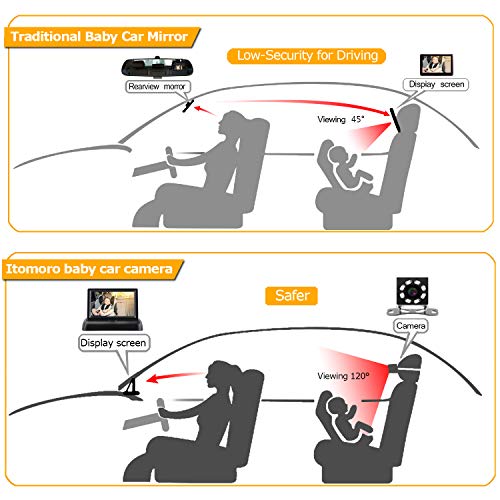 Traditional Baby Car Mirror

Low-Security for Driving

Rearview morror

Display screen

Viewing 45°

Itomoro baby car camera

Safer

Display screen

Camera

Viewing 120°