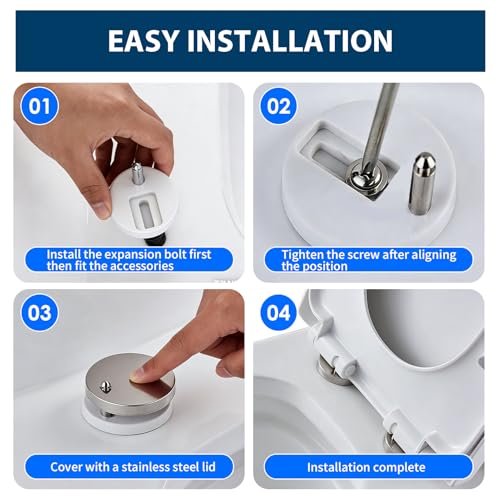 EASY INSTALLATION

01

Install the expansion bolt first then fit the accessories

02

Tighten the screw after aligning the position

03

Cover with a stainless steel lid

04

Installation complete